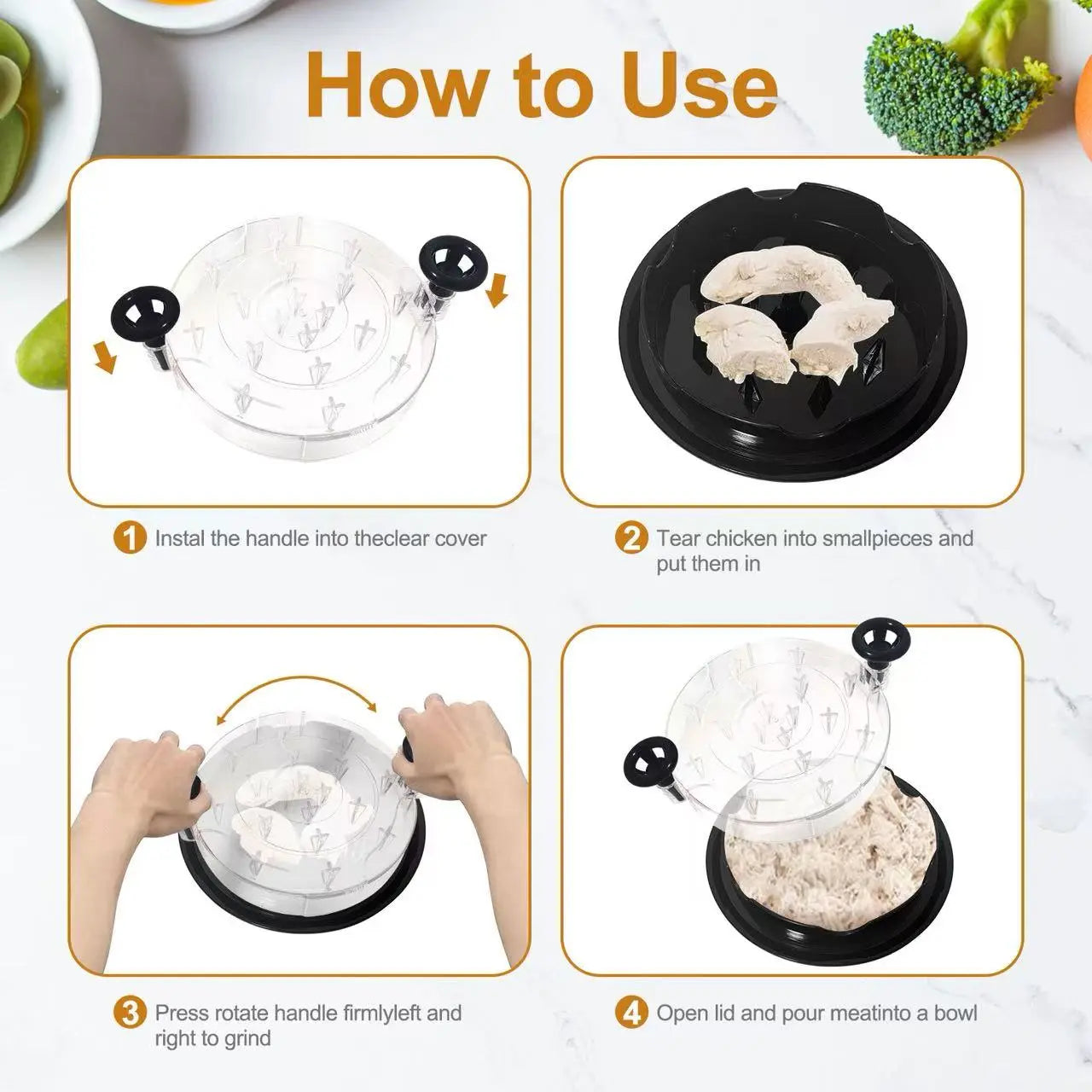 How to Use

1 Instal the handle into theclear cover

2 Tear chicken into smallpieces and put them in

3 Press rotate handle firmlyleft and right to grind

4 Open lid and pour meatinto a bowl